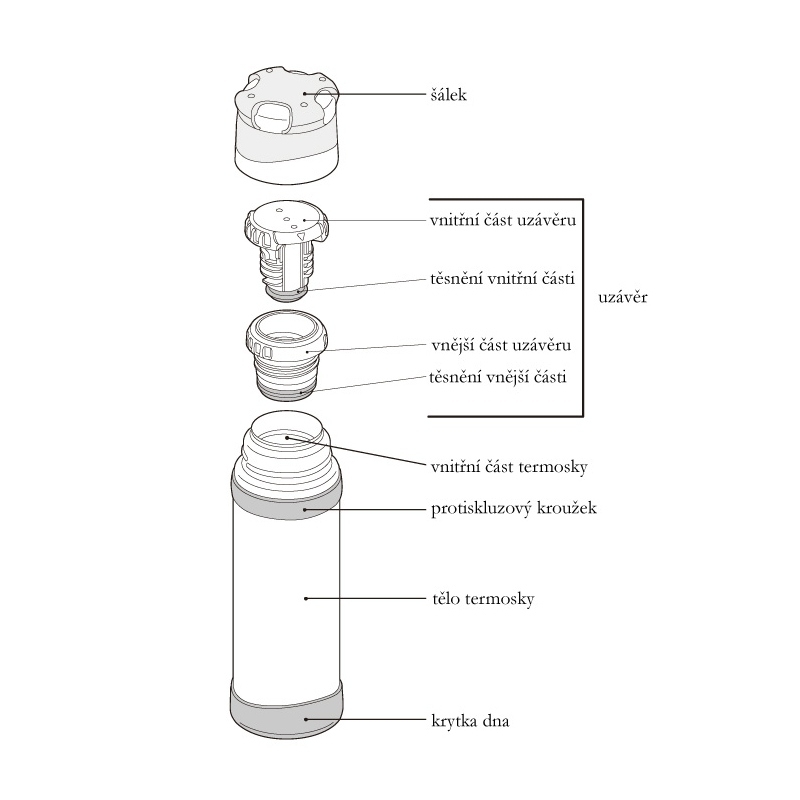 šálek

vnitřní část uzávěru

těsnění vnitřní části

uzávěr

vnější část uzávěru

těsnění vnější části

vnitřní část termosky

protiskluzový kroužek

tělo termosky

krytka dna