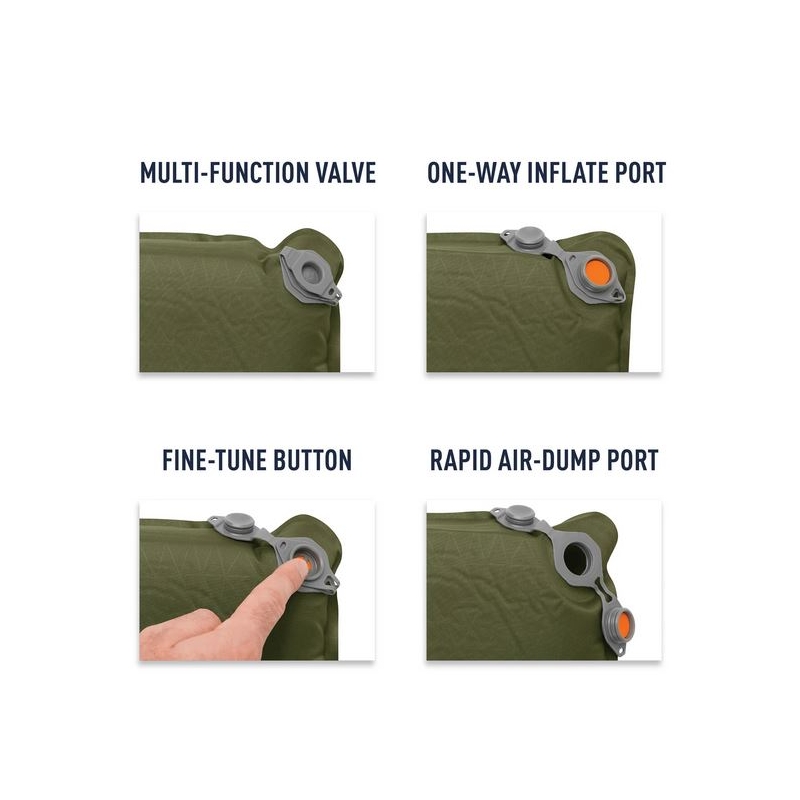 MULTI-FUNCTION VALVE

ONE-WAY INFLATE PORT

FINE-TUNE BUTTON

RAPID AIR-DUMP PORT