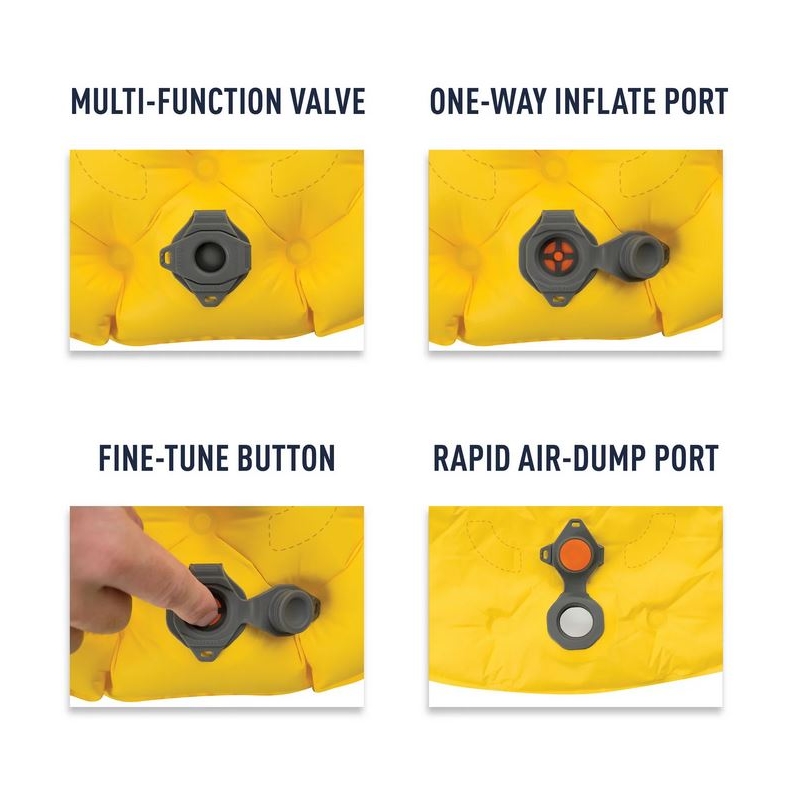 MULTI-FUNCTION VALVE

ONE-WAY INFLATE PORT

FINE-TUNE BUTTON

RAPID AIR-DUMP PORT