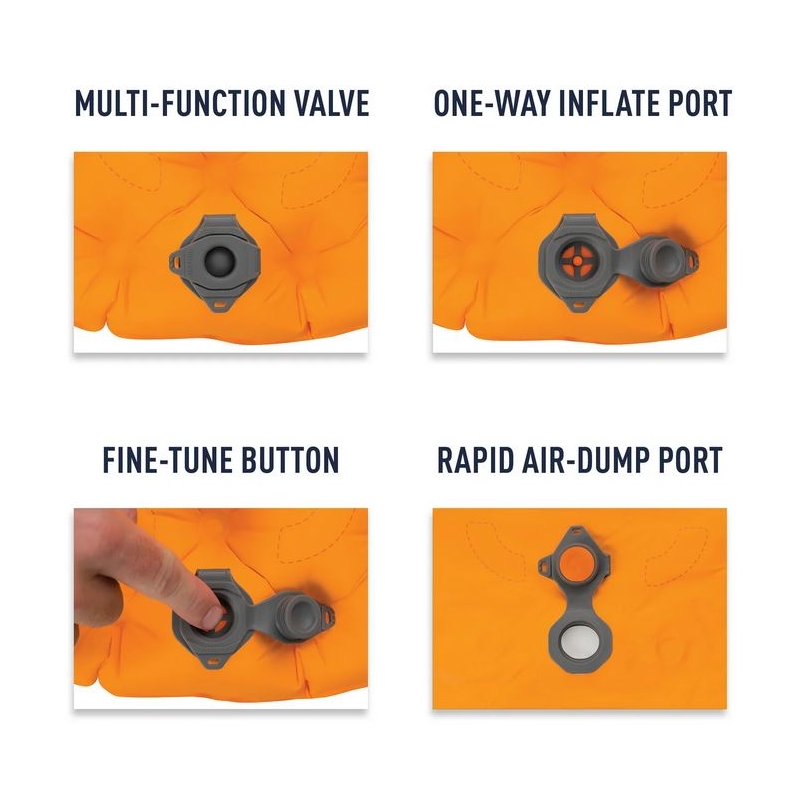 MULTI-FUNCTION VALVE

ONE-WAY INFLATE PORT

FINE-TUNE BUTTON

RAPID AIR-DUMP PORT